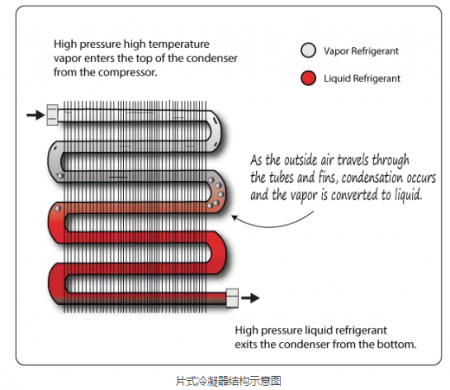 High pressure high temperature vapor enters the top of the condenser from the compressor.

Vapor Refrigerant

Liquid Refrigerant

As the outside air travels through the tubes and fins, condensation occurs and the vapor is converted to liquid.

High pressure liquid refrigerant exits the condenser from the bottom.

片式冷凝器结构示意图